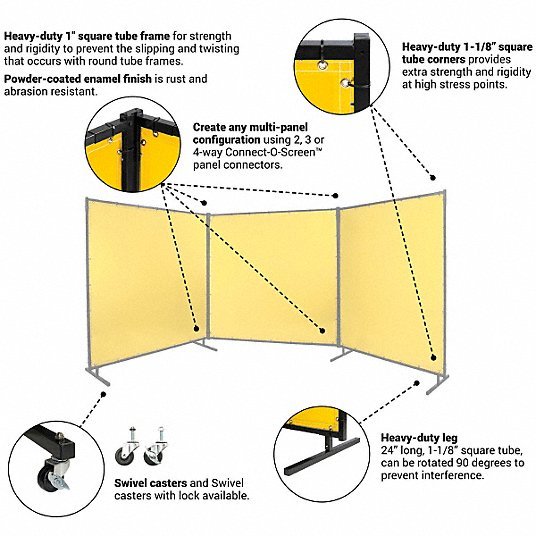 Heavy-duty 1" square tube frame for strength and rigidity to prevent the slipping and twisting that occurs with round tube frames.

Powder-coated enamel finish is rust and abrasion resistant.

Heavy-duty 1-1/8" square tube corners provides extra strength and rigidity at high stress points.

Create any multi-panel configuration using 2, 3 or 4-way Connect-O-Screen™ panel connectors.

Swivel casters and Swivel casters with lock available.

Heavy-duty leg
24" long, 1-1/8" square tube, can be rotated 90 degrees to prevent interference.